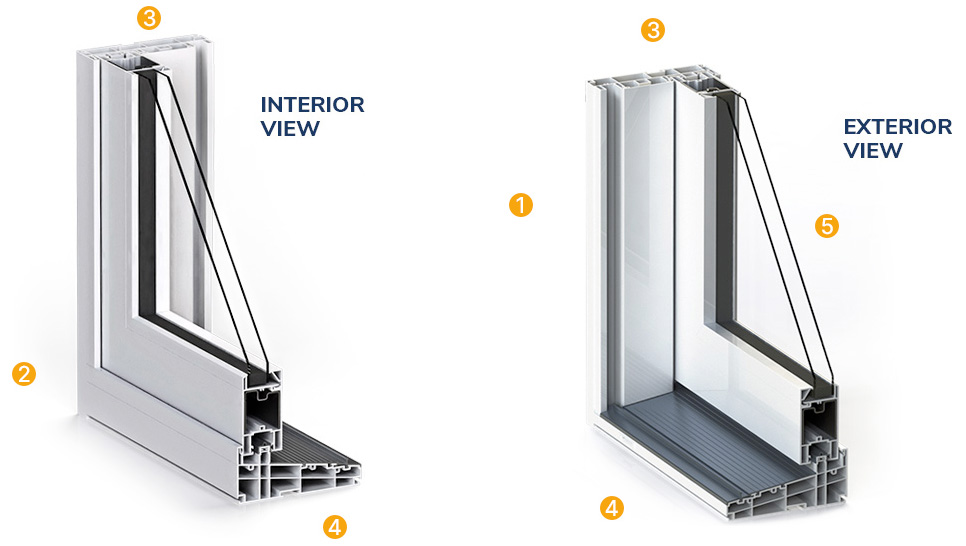 3

INTERIOR VIEW

2

4

3

EXTERIOR VIEW

1

5

4